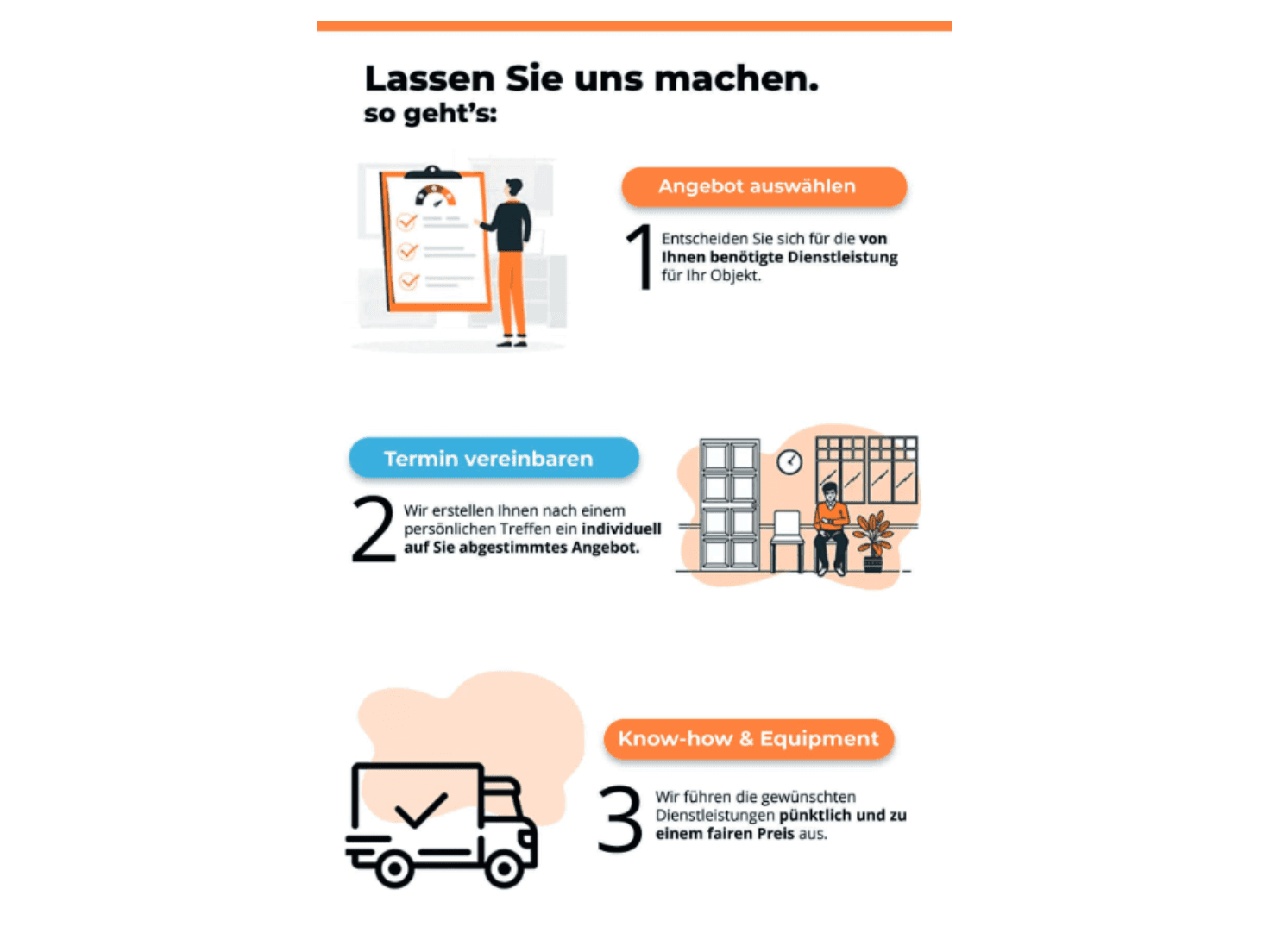 Lassen Sie uns machen.
so geht's:

Angebot auswählen

1 Entscheiden Sie sich für die von Ihnen benötigte Dienstleistung für Ihr Objekt.

Termin vereinbaren

2 Wir erstellen Ihnen nach einem persönlichen Treffen ein individuell auf Sie abgestimmtes Angebot.

Know-how & Equipment

3 Wir führen die gewünschten Dienstleistungen pünktlich und zu einem fairen Preis aus.